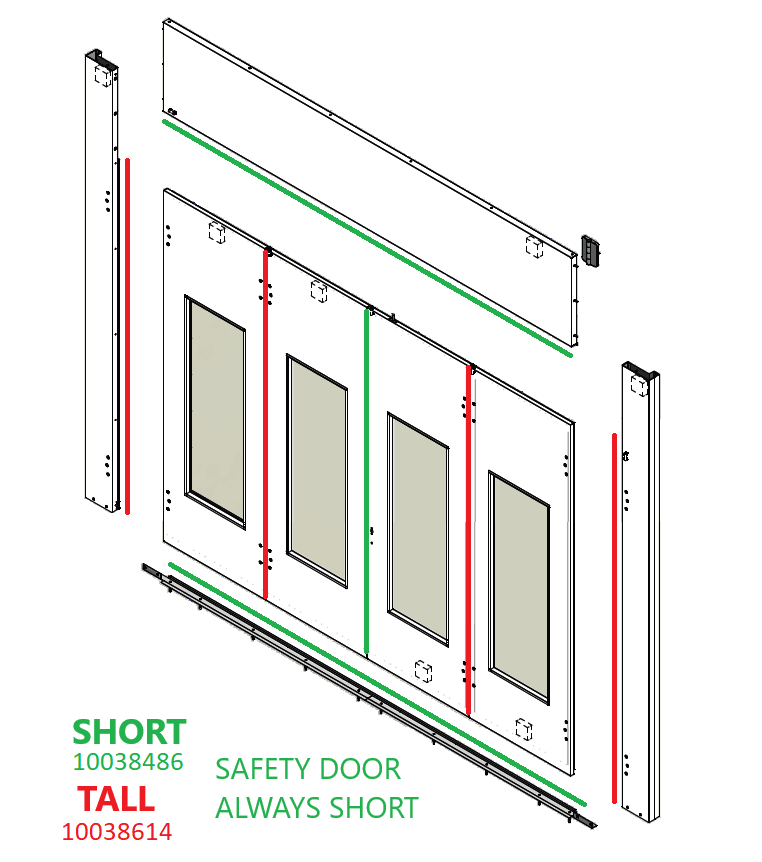 SHORT
10038486
TALL
10038614

SAFETY DOOR
ALWAYS SHORT