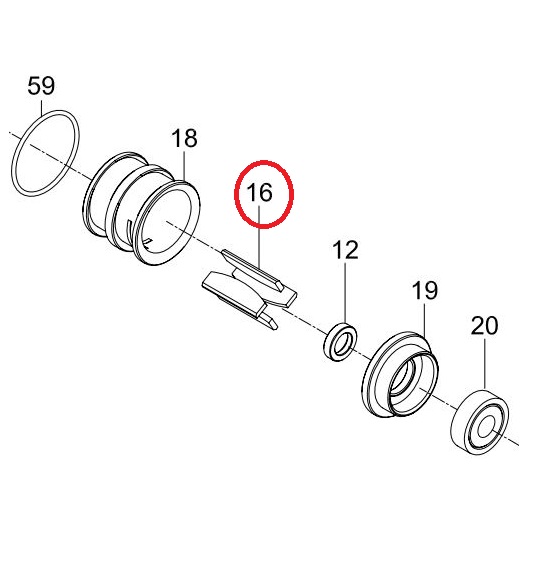 59
18
16
12
19
20