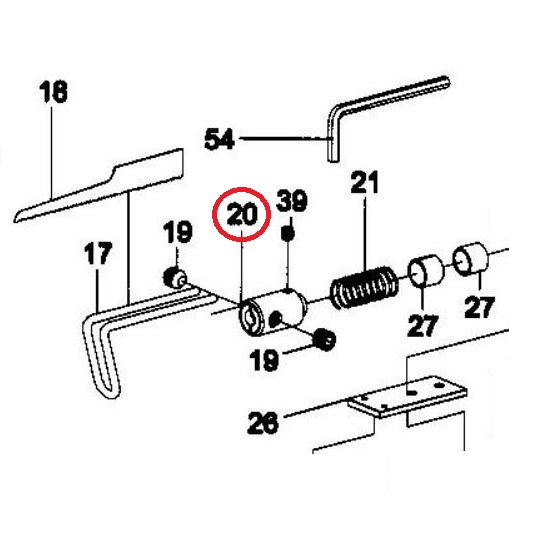 18

54

21

20

39

19

17

27

27

19

26