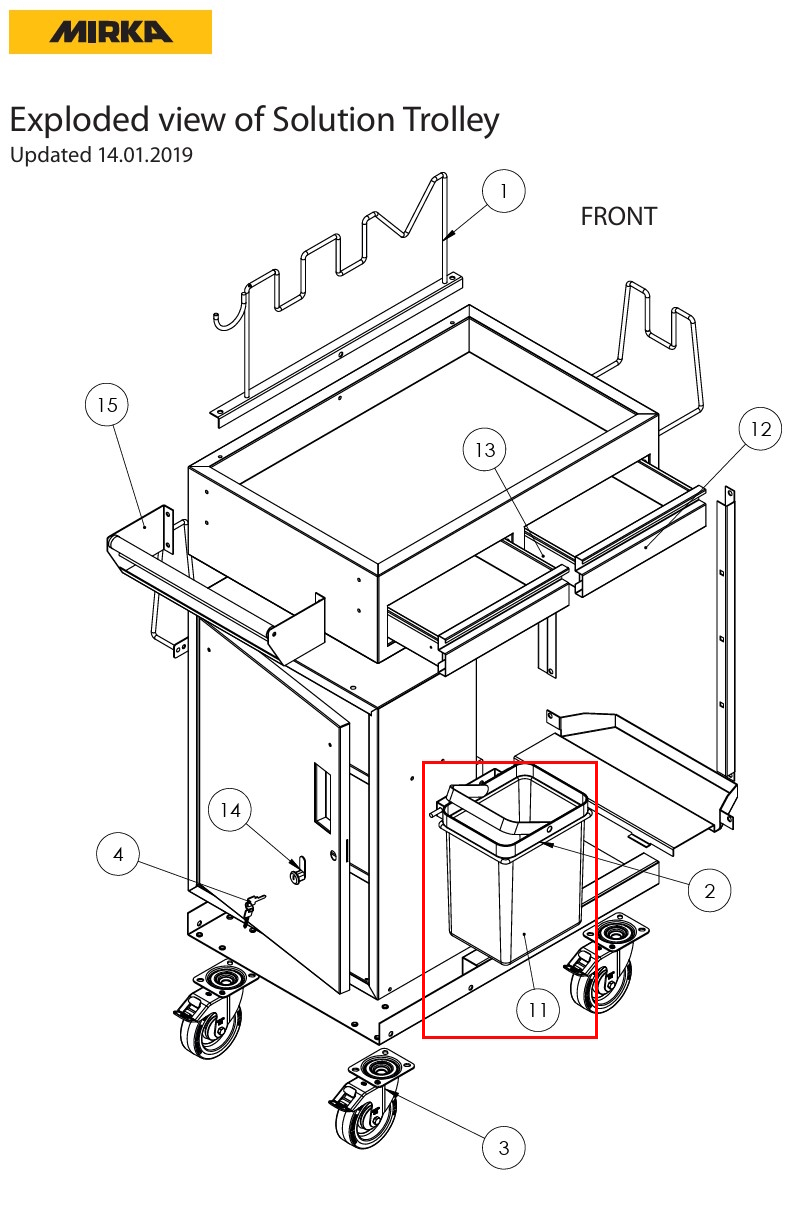 MIRKA

Exploded view of Solution Trolley
Updated 14.01.2019

1
FRONT
15
13
12
14
4
2
11
3